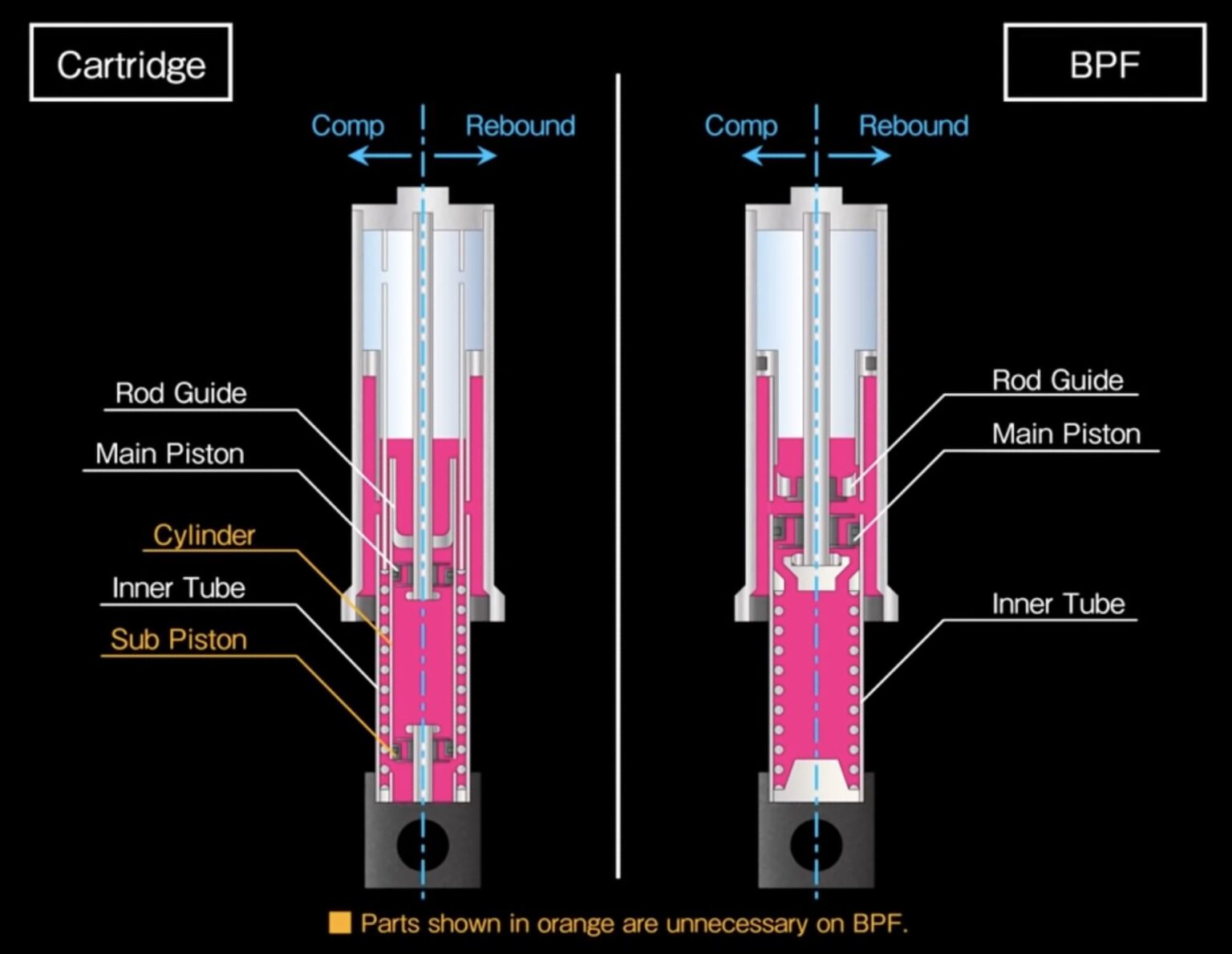 Cartridge

Comp

Rebound

Rod Guide

Main Piston

Cylinder

Inner Tube

Sub Piston

BPF

Comp

Rebound

Rod Guide

Main Piston

Inner Tube

Parts shown in orange are unnecessary on BPF.