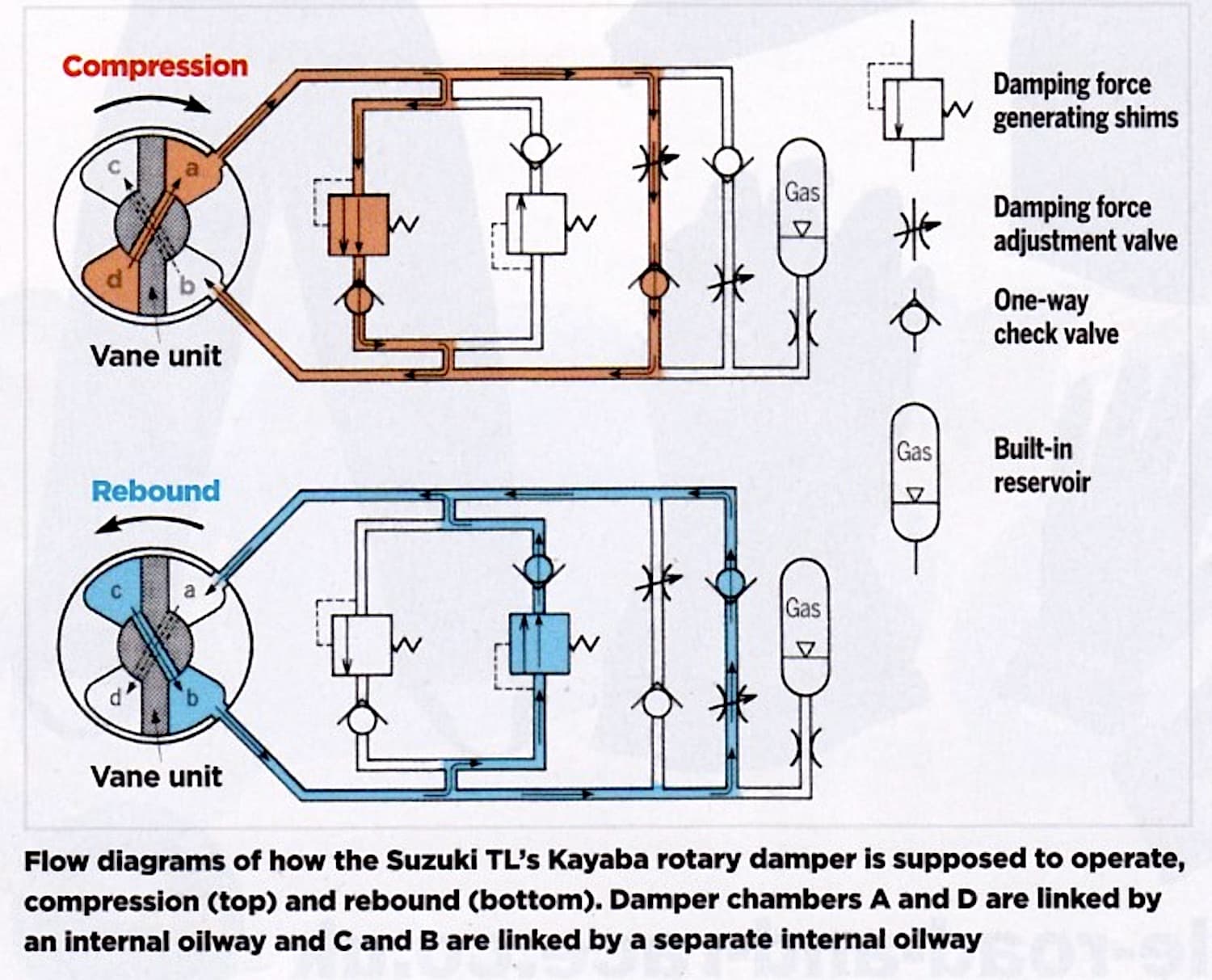 Compression

c a d b

Vane unit

Gas

Damping force generating shims

Damping force adjustment valve

One-way check valve

Gas

Built-in reservoir

Rebound

c a d b

Vane unit

Gas

Flow diagrams of how the Suzuki TL's Kayaba rotary damper is supposed to operate, compression (top) and rebound (bottom). Damper chambers A and D are linked by an internal oilway and C and B are linked by a separate internal oilway