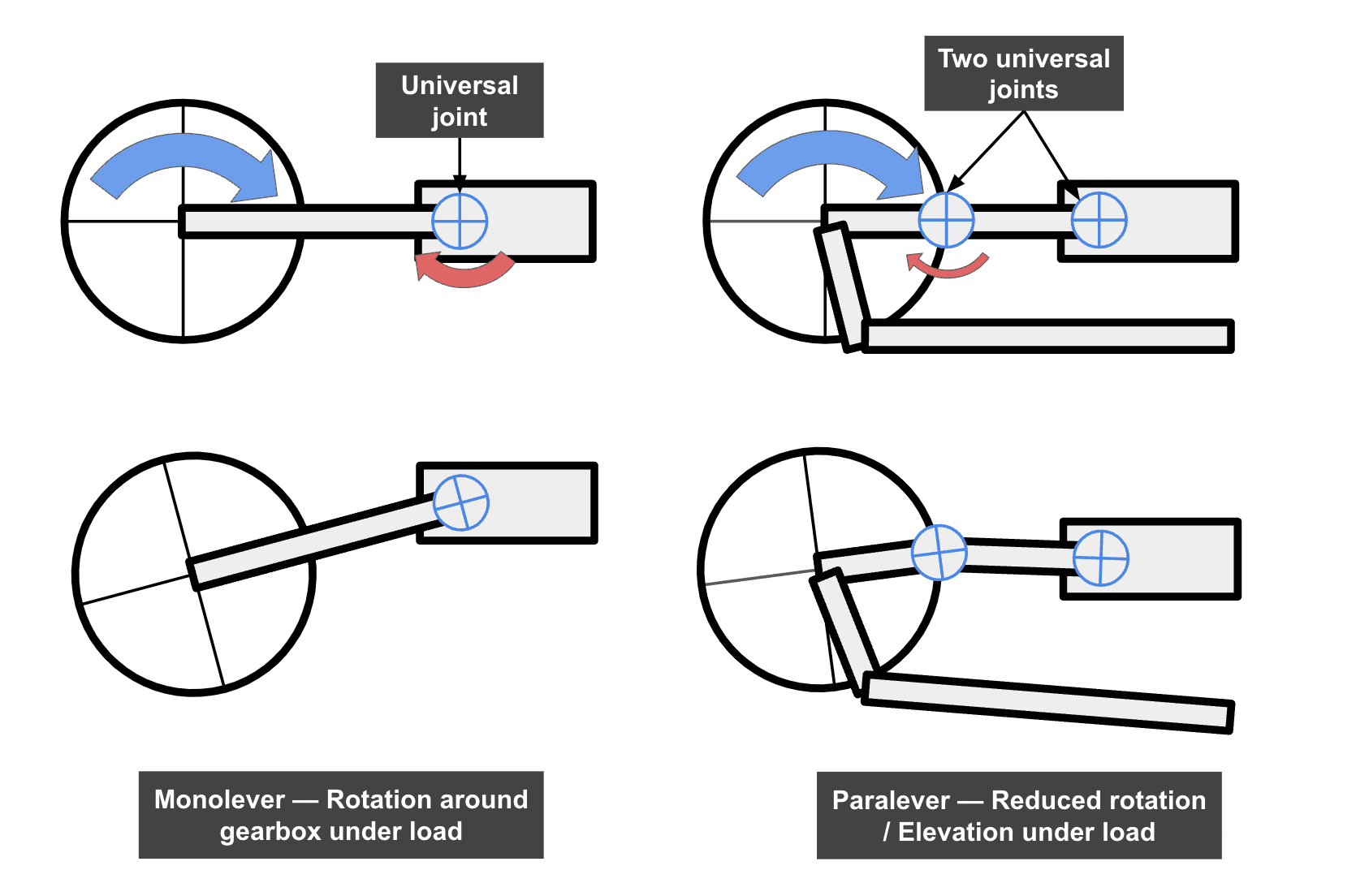 Universal joint

Two universal joints

Monolever — Rotation around gearbox under load

Paralever — Reduced rotation / Elevation under load