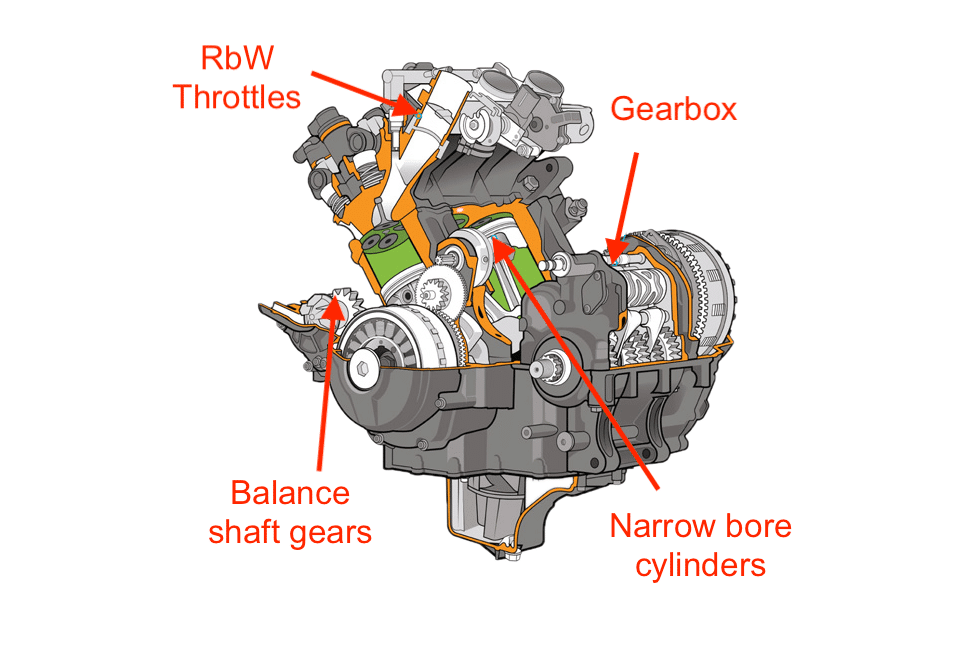 RbW Throttles

Gearbox

Balance shaft gears

Narrow bore cylinders